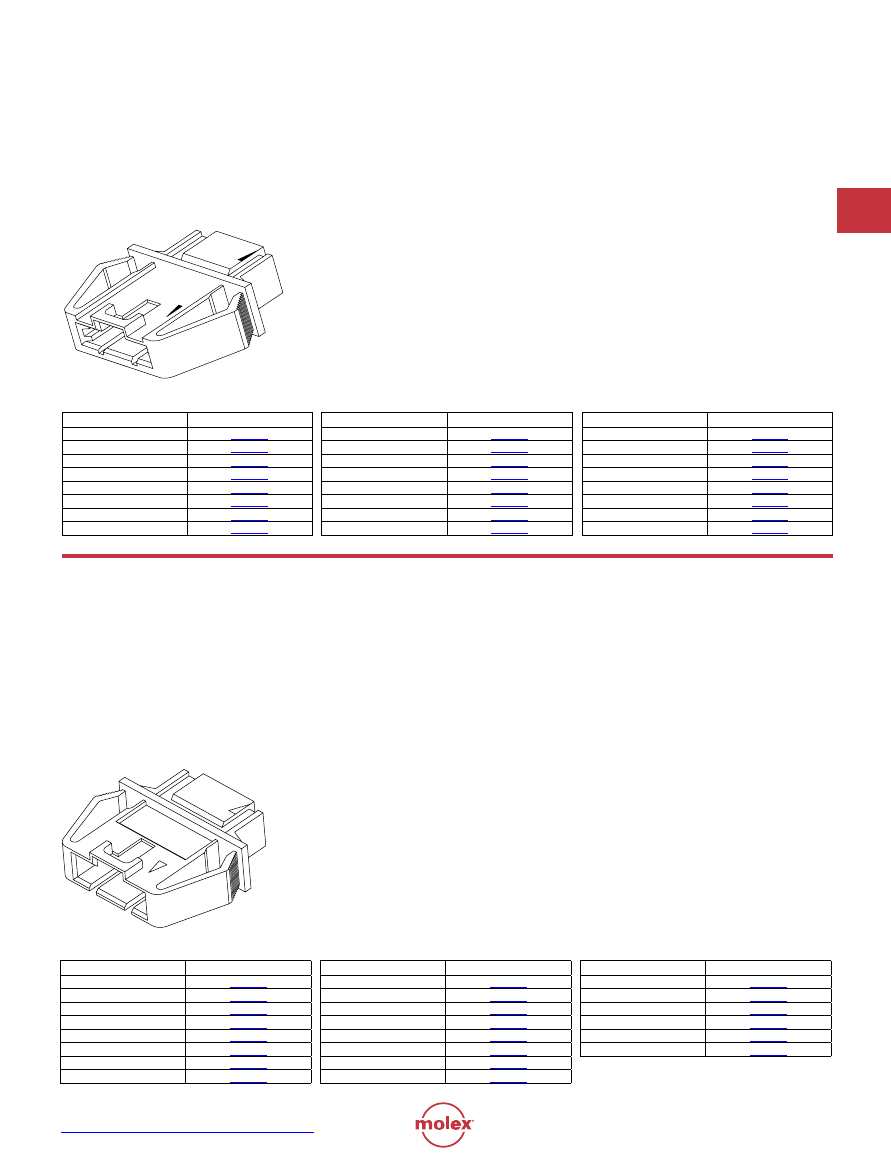 molex